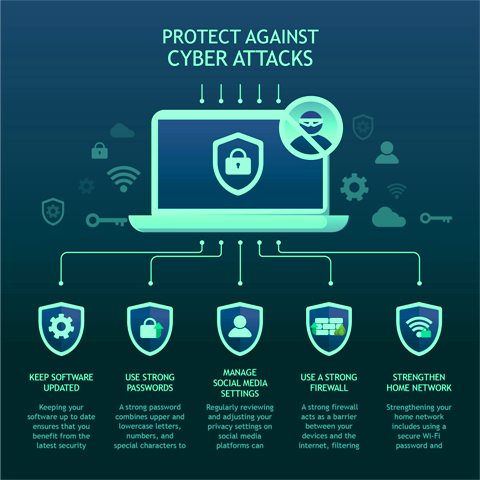 PROTECT AGAINST CYBER ATTACKS

KEEP SOFTWARE UPDATED

Keeping your software up to date ensures that you benefit from the latest security

USE STRONG PASSWORDS

A strong password combines upper and lowercase letters, numbers, and special characters to

MANAGE SOCIAL MEDIA SETTINGS

Regularly reviewing and adjusting your privacy settings on social media platforms can

USE A STRONG FIREWALL

A strong firewall acts as a barrier between your devices and the internet, filtering

STRENGTHEN HOME NETWORK

Strengthening your home network includes using a secure Wi-Fi password and